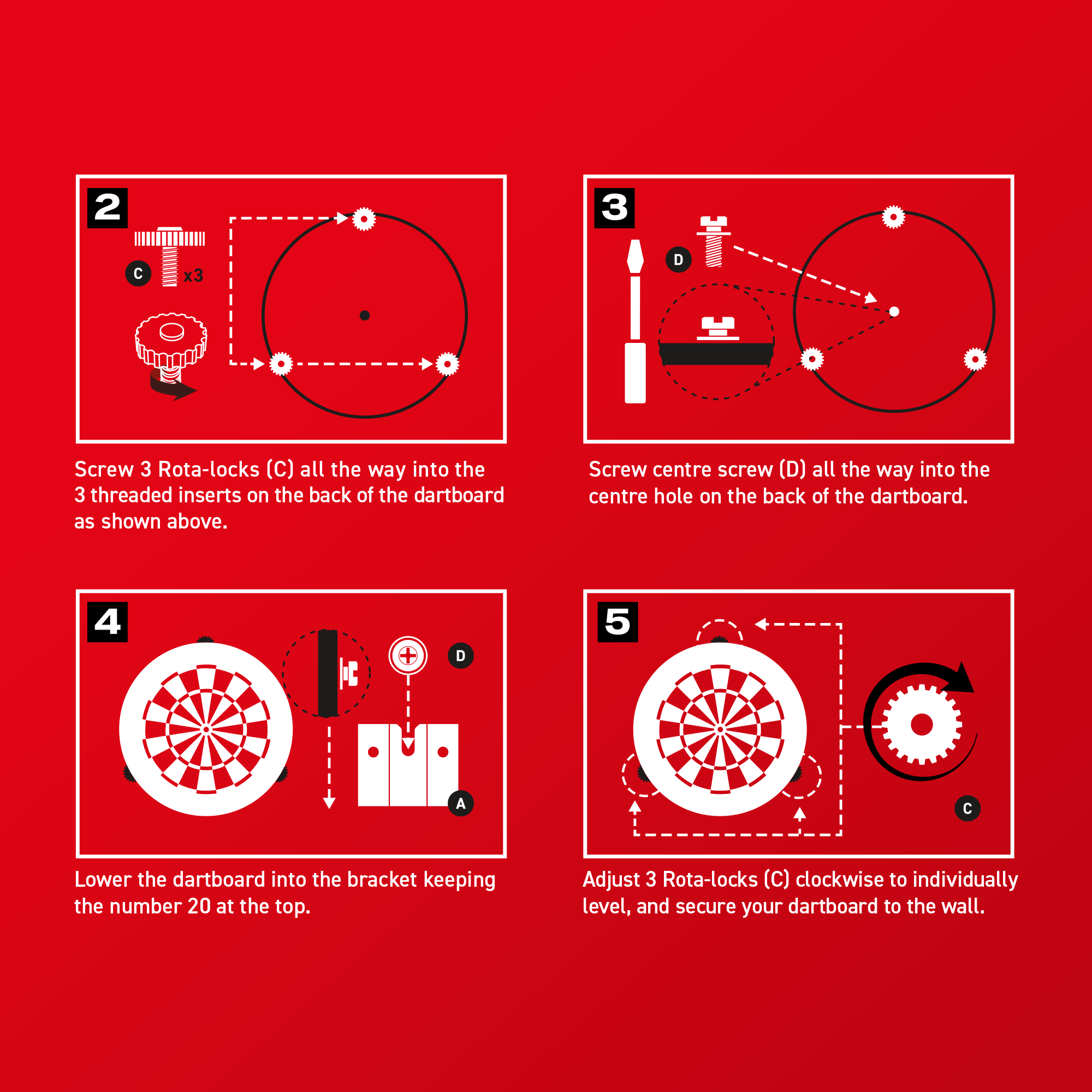 2

C

x3

Screw 3 Rota-locks (C) all the way into the 3 threaded inserts on the back of the dartboard as shown above.

3

D

Screw centre screw (D) all the way into the centre hole on the back of the dartboard.

4

D

A

Lower the dartboard into the bracket keeping the number 20 at the top.

5

C

Adjust 3 Rota-locks (C) clockwise to individually level, and secure your dartboard to the wall.